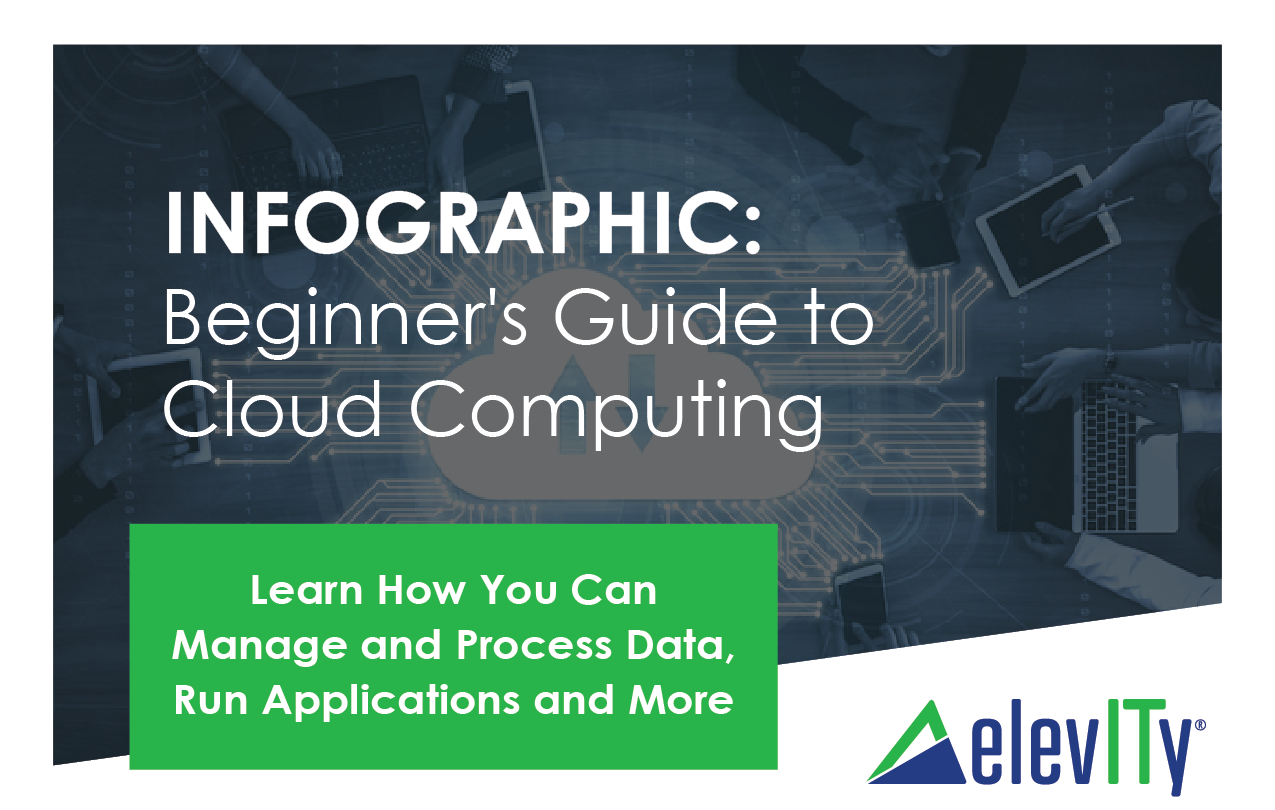 INFOGRAPHIC:
Beginner's Guide to Cloud Computing

Learn How You Can Manage and Process Data, Run Applications and More

elevITy®